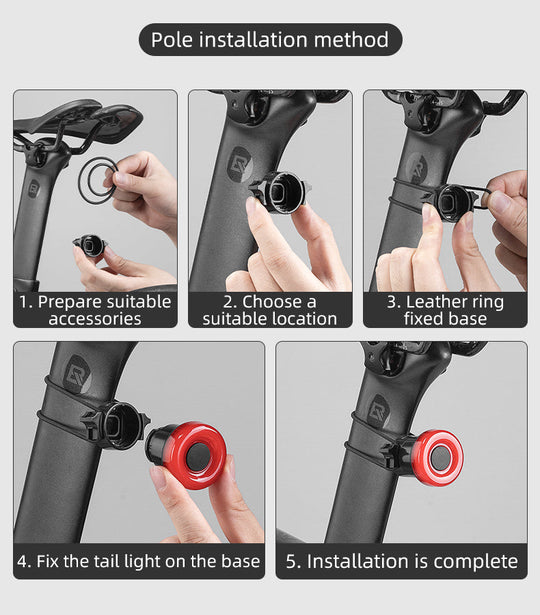 Pole installation method

1. Prepare suitable accessories

2. Choose a suitable location

3. Leather ring fixed base

4. Fix the tail light on the base

5. Installation is complete